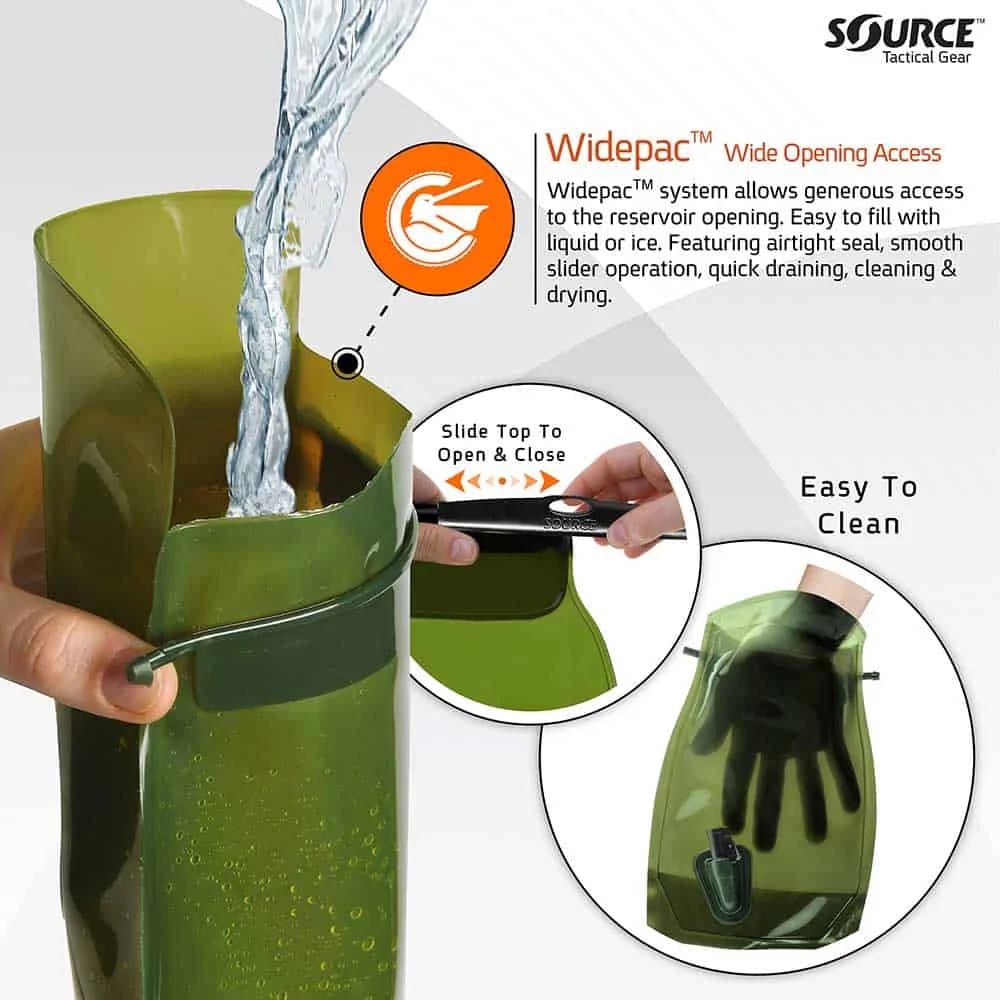 SOURCE™
Tactical Gear

Widepac™ Wide Opening Access

Widepac™ system allows generous access to the reservoir opening. Easy to fill with liquid or ice. Featuring airtight seal, smooth slider operation, quick draining, cleaning & drying.

Slide Top To Open & Close

SOURCE

Easy To Clean