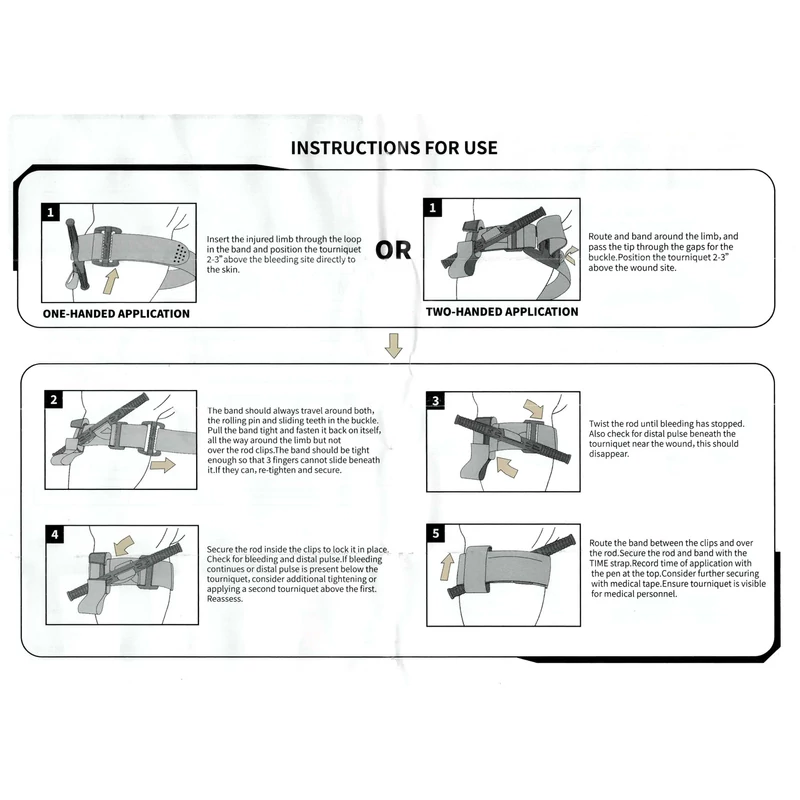 INSTRUCTIONS FOR USE

1

Insert the injured limb through the loop in the band and position the tourniquet 2-3" above the bleeding site directly to the skin.

ONE-HANDED APPLICATION

OR

1

Route and band around the limb, and pass the tip through the gaps for the buckle.Position the tourniquet 2-3" above the wound site.

TWO-HANDED APPLICATION

2

The band should always travel around both, the rolling pin and sliding teeth in the buckle. Pull the band tight and fasten it back on itself, all the way around the limb but not over the rod clips.The band should be tight enough so that 3 fingers cannot slide beneath it.If they can, re-tighten and secure.

3

Twist the rod until bleeding has stopped. Also check for distal pulse beneath the tourniquet near the wound, this should disappear.

4

Secure the rod inside the clips to lock it in place. Check for bleeding and distal pulse.If bleeding continues or distal pulse is present below the tourniquet, consider additional tightening or applying a second tourniquet above the first. Reassess.

5

Route the band between the clips and over the rod.Secure the rod and band with the TIME strap.Record time of application with the pen at the top.Consider further securing with medical tape.Ensure tourniquet is visible for medical personnel.