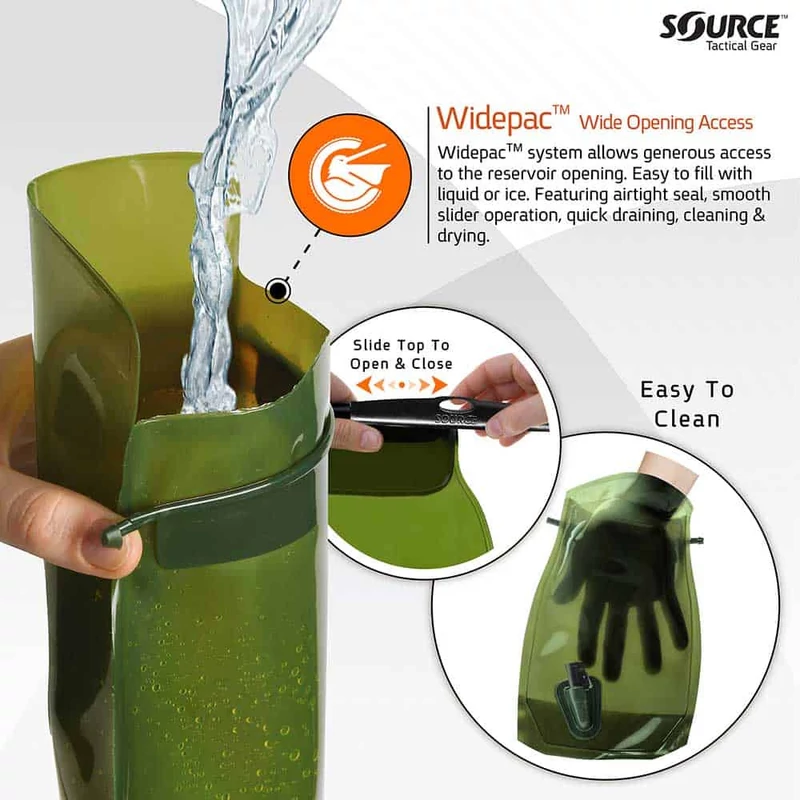 SOURCE™
Tactical Gear

Widepac™ Wide Opening Access

Widepac™ system allows generous access to the reservoir opening. Easy to fill with liquid or ice. Featuring airtight seal, smooth slider operation, quick draining, cleaning & drying.

Slide Top To Open & Close

SOURCE

Easy To Clean